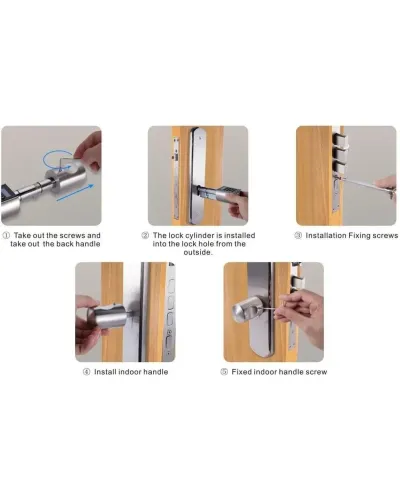 ① Take out the screws and take out the back handle

② The lock cylinder is installed into the lock hole from the outside.

③ Installation Fixing screws

④ Install indoor handle

⑤ Fixed indoor handle screw